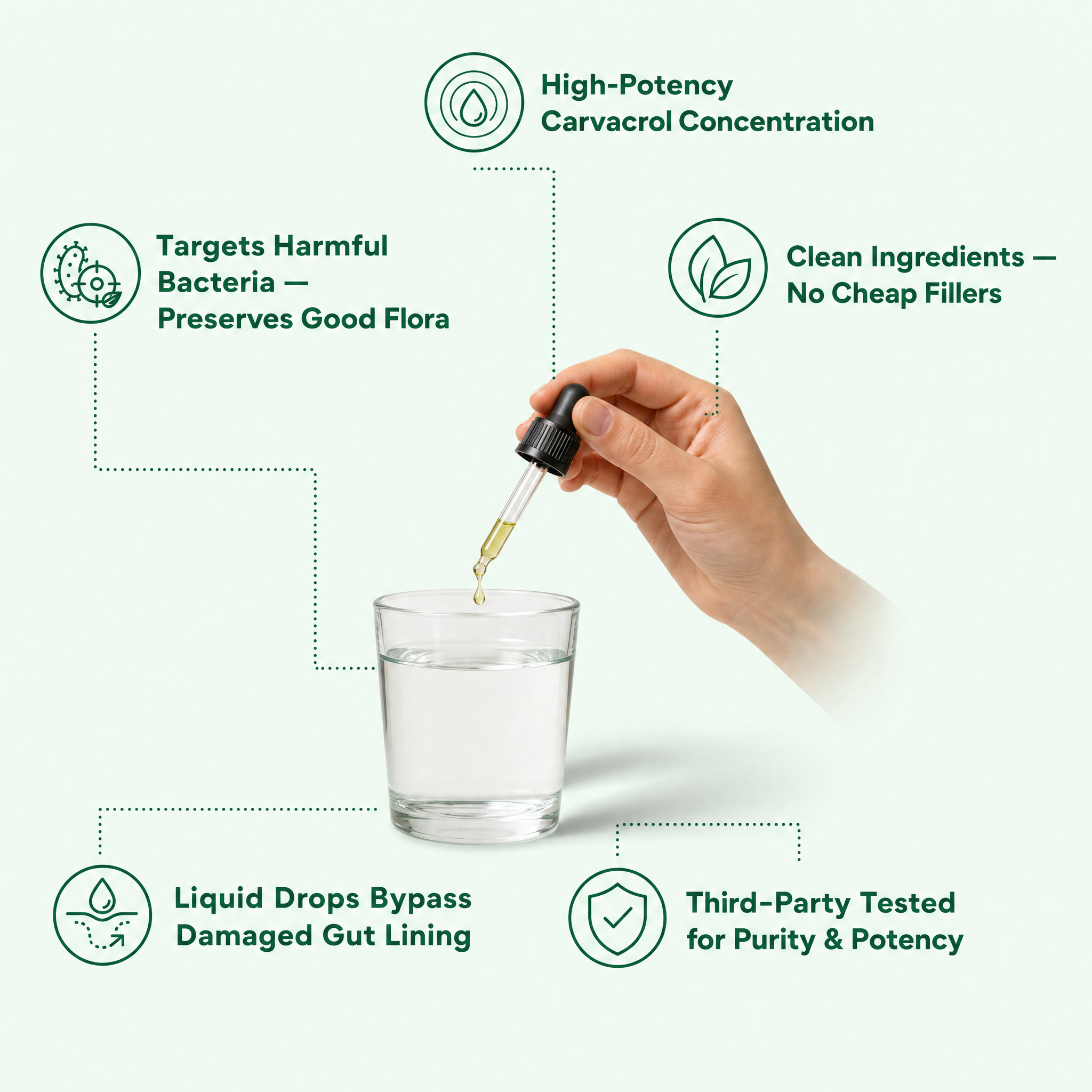 High-Potency Carvacrol Concentration

Targets Harmful Bacteria — Preserves Good Flora

Clean Ingredients — No Cheap Fillers

Liquid Drops Bypass Damaged Gut Lining

Third-Party Tested for Purity & Potency